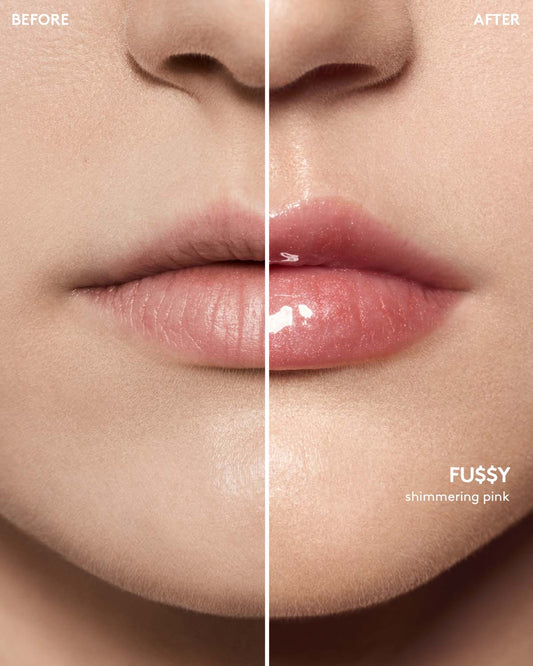 BEFORE

AFTER

FU$$Y
shimmering pink